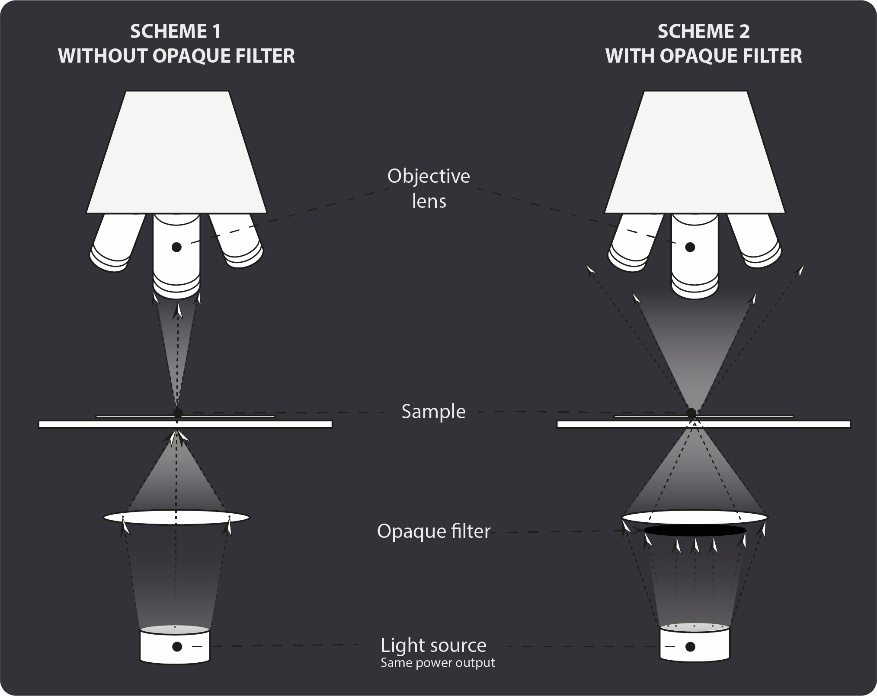 SCHEME 1
WITHOUT OPAQUE FILTER

SCHEME 2
WITH OPAQUE FILTER

Objective lens

Sample

Opaque filter

Light source
Same power output